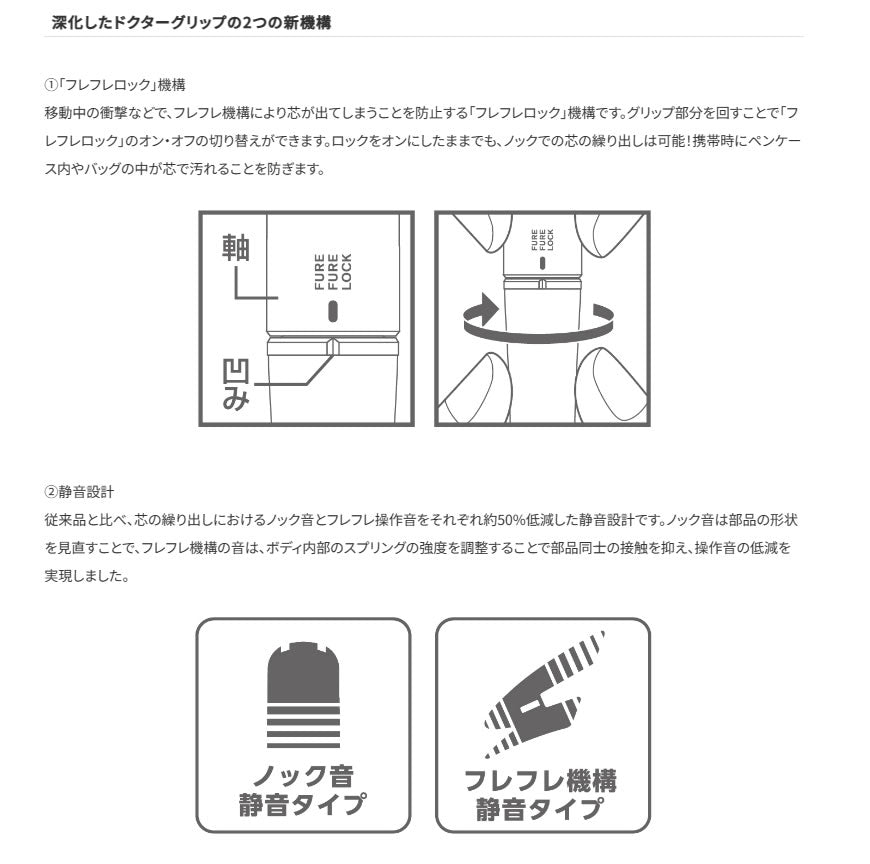 深化したドクターグリップの2つの新機構

①「フレフレロック」機構
移動中の衝撃などで、フレフレ機構により芯が出てしまうことを防止する「フレフレロック」機構です。グリップ部分を回すことで「フレフレロック」のオン・オフの切り替えができます。ロックをオンにしたままでも、ノックでの芯の繰り出しは可能！携帯時にペンケース内やバッグの中が芯で汚れることを防ぎます。

軸

FURE FURE LOCK

凹み

FURE FURE LOCK

②静音設計
従来品と比べ、芯の繰り出しにおけるノック音とフレフレ操作音をそれぞれ約50%低減した静音設計です。ノック音は部品の形状を見直すことで、フレフレ機構の音は、ボディ内部のスプリングの強度を調整することで部品同士の接触を抑え、操作音の低減を実現しました。

ノック音
静音タイプ

フレフレ機構
静音タイプ