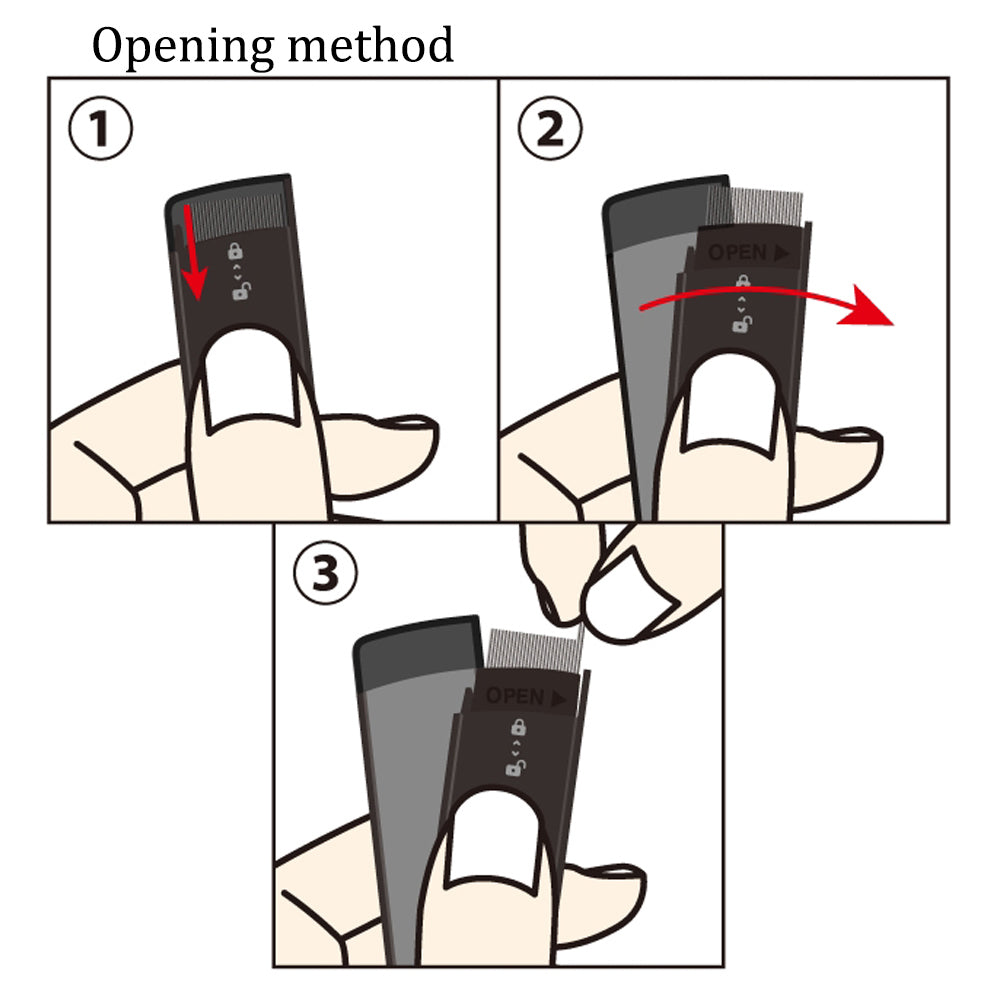 Opening method

①

②

OPEN ▶

③

OPEN ▶